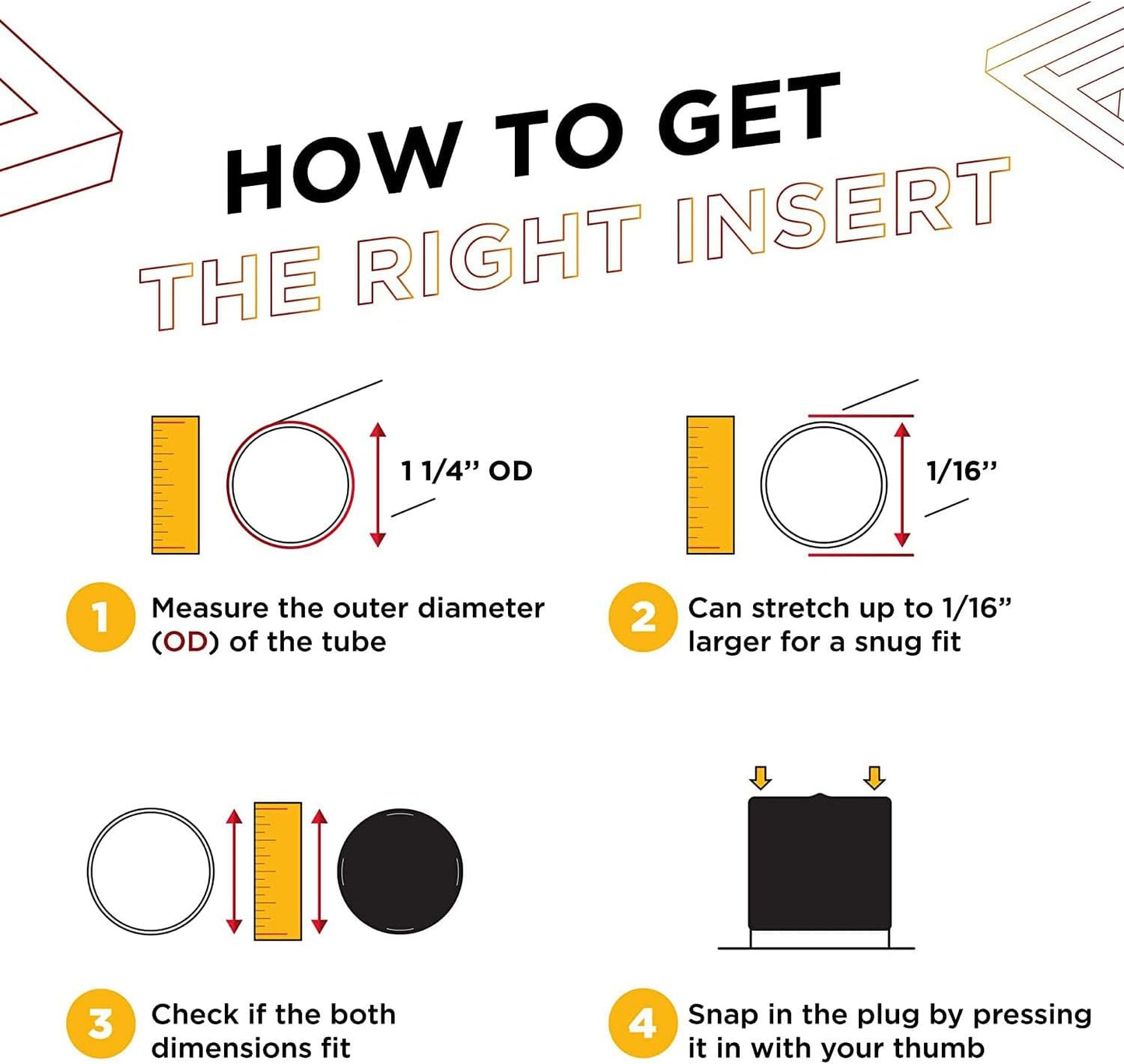 HOW TO GET
THE RIGHT INSERT

1 1/4" OD

1/16"

1 Measure the outer diameter (OD) of the tube

2 Can stretch up to 1/16" larger for a snug fit

3 Check if the both dimensions fit

4 Snap in the plug by pressing it in with your thumb