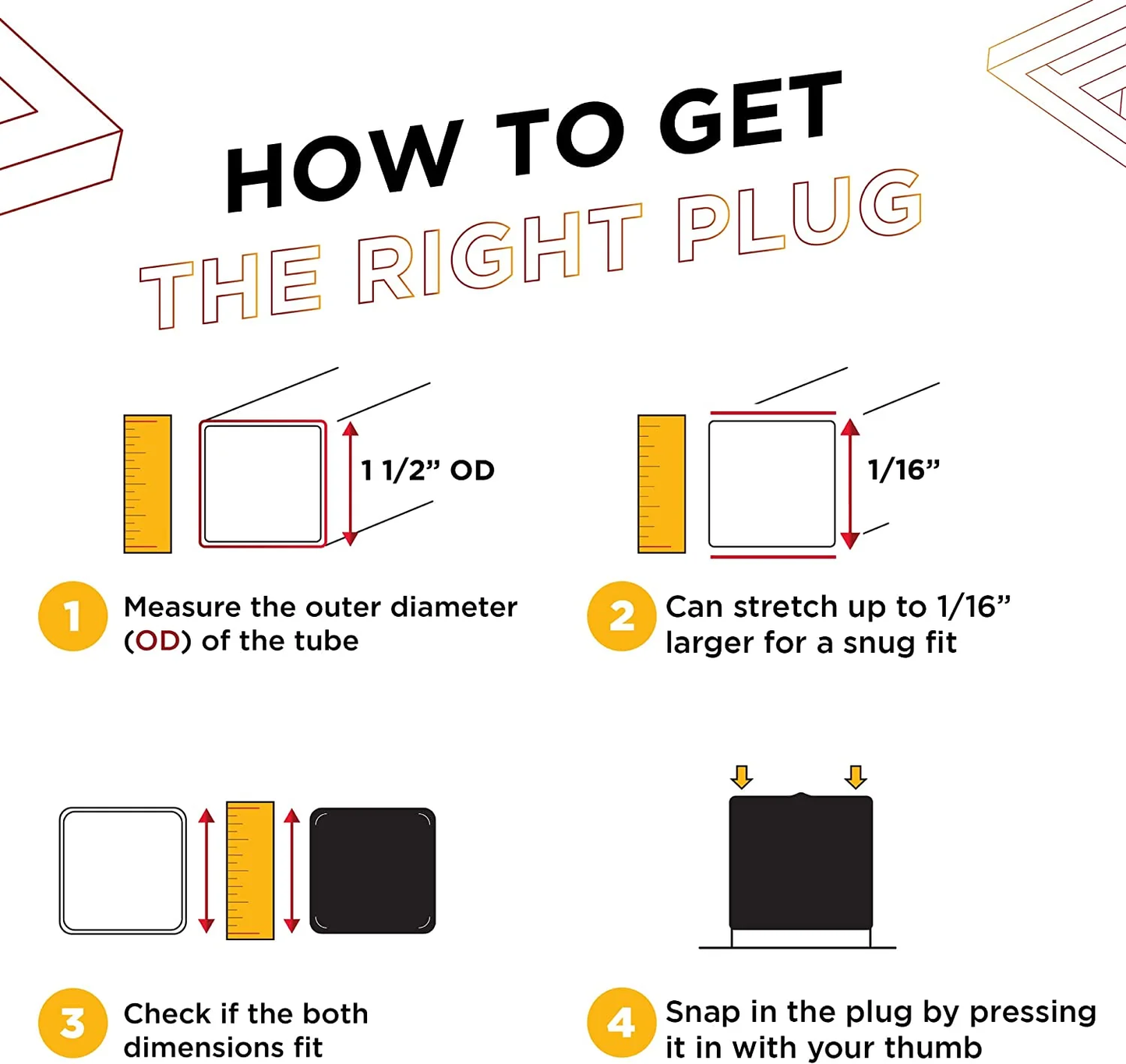 HOW TO GET
THE RIGHT PLUG

1 1/2” OD

1/16”

1 Measure the outer diameter (OD) of the tube

2 Can stretch up to 1/16” larger for a snug fit

3 Check if the both dimensions fit

4 Snap in the plug by pressing it in with your thumb