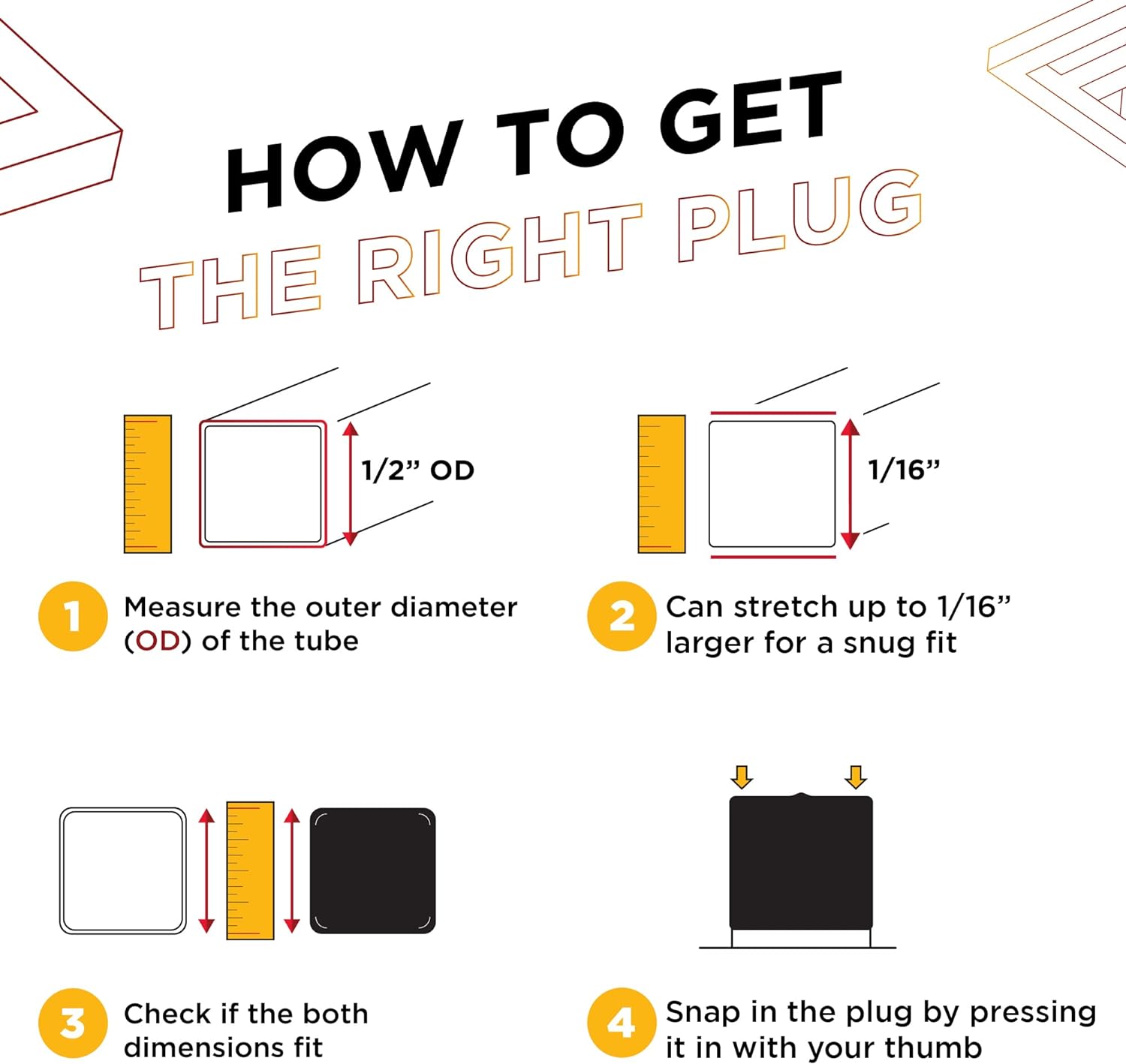 HOW TO GET
THE RIGHT PLUG

1/2” OD

1 Measure the outer diameter (OD) of the tube

1/16”

2 Can stretch up to 1/16” larger for a snug fit

3 Check if the both dimensions fit

4 Snap in the plug by pressing it in with your thumb