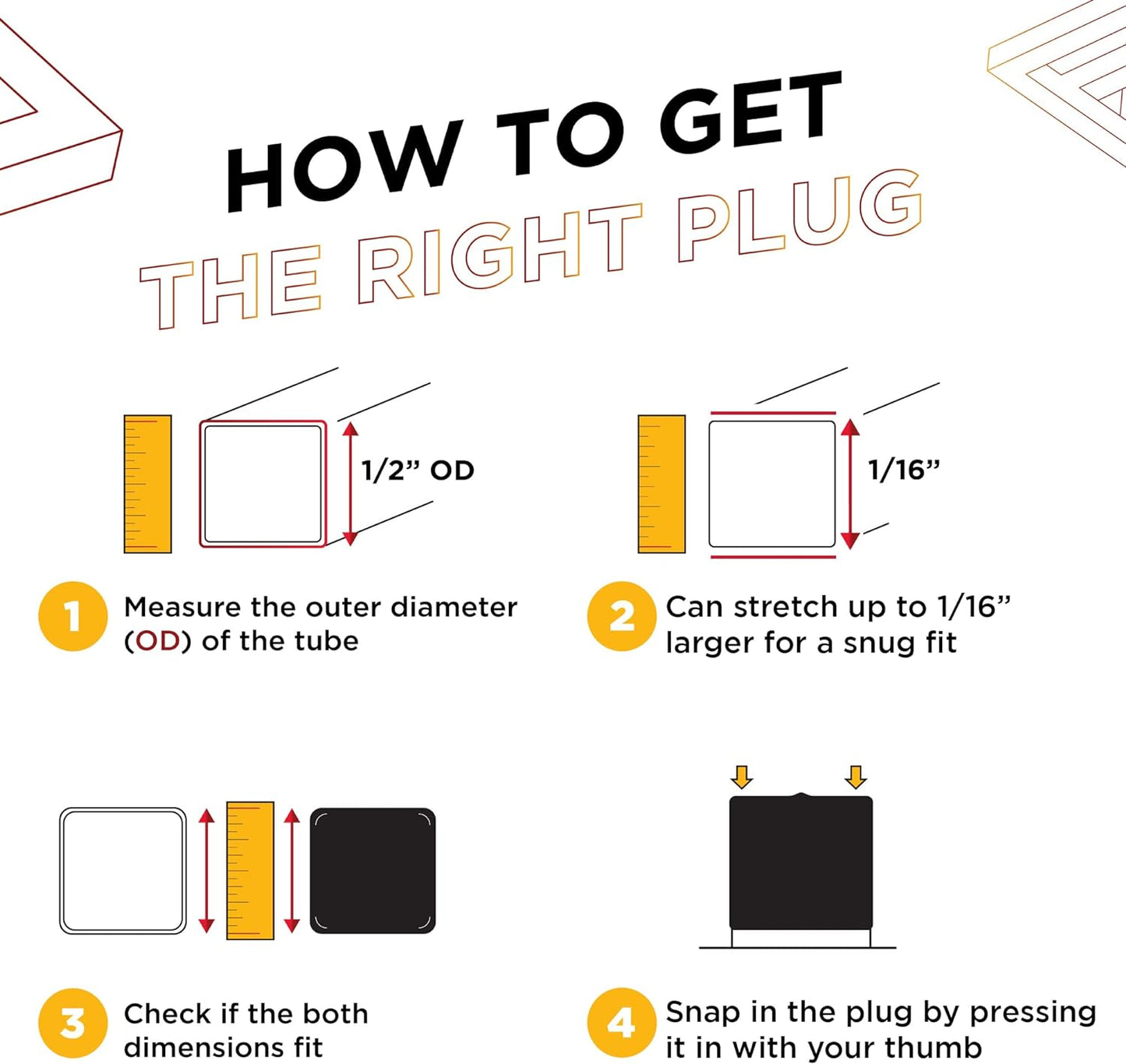 HOW TO GET
THE RIGHT PLUG

1/2” OD

1/16”

1 Measure the outer diameter (OD) of the tube

2 Can stretch up to 1/16” larger for a snug fit

3 Check if the both dimensions fit

4 Snap in the plug by pressing it in with your thumb